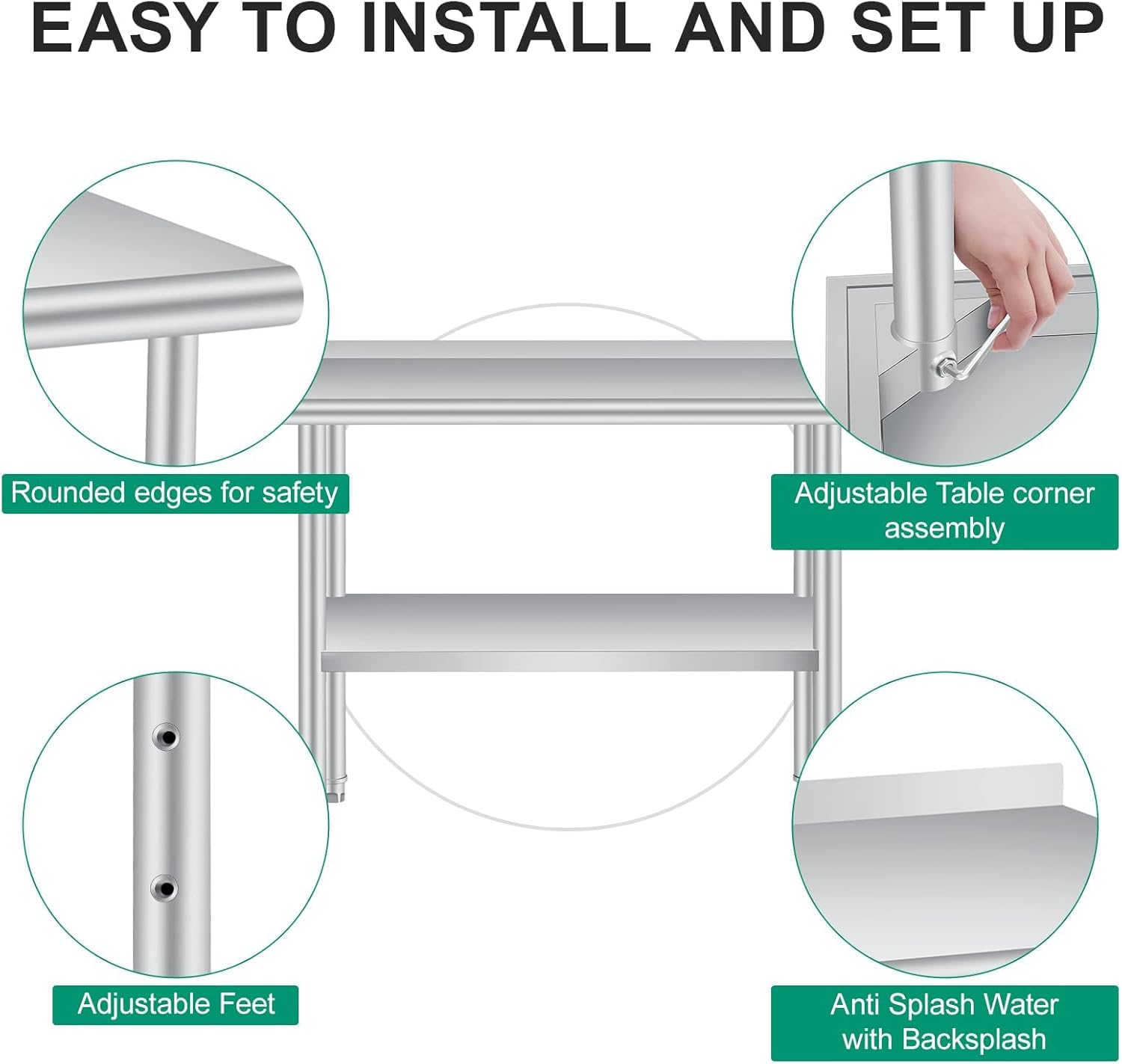 EASY TO INSTALL AND SET UP

Rounded edges for safety

Adjustable Table corner assembly

Adjustable Feet

Anti Splash Water with Backsplash